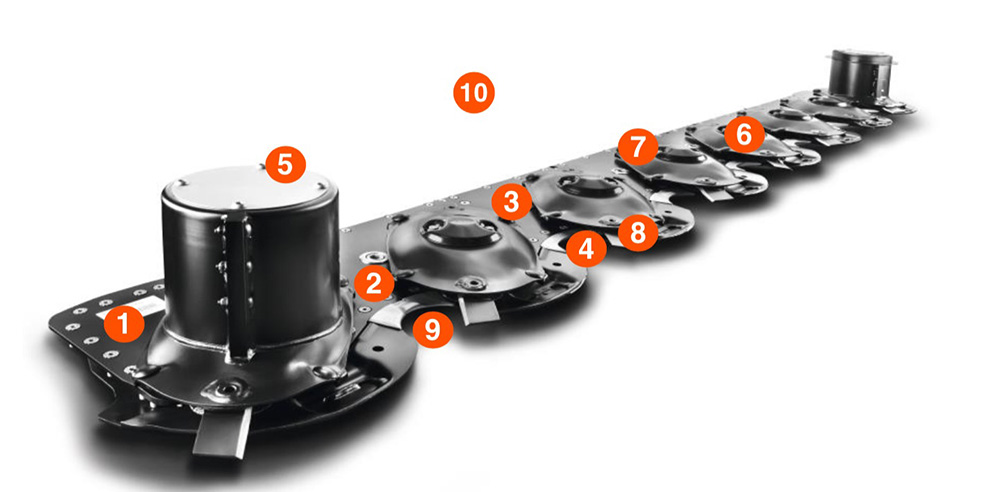 10
5
7
6
3
8
4
2
1
9